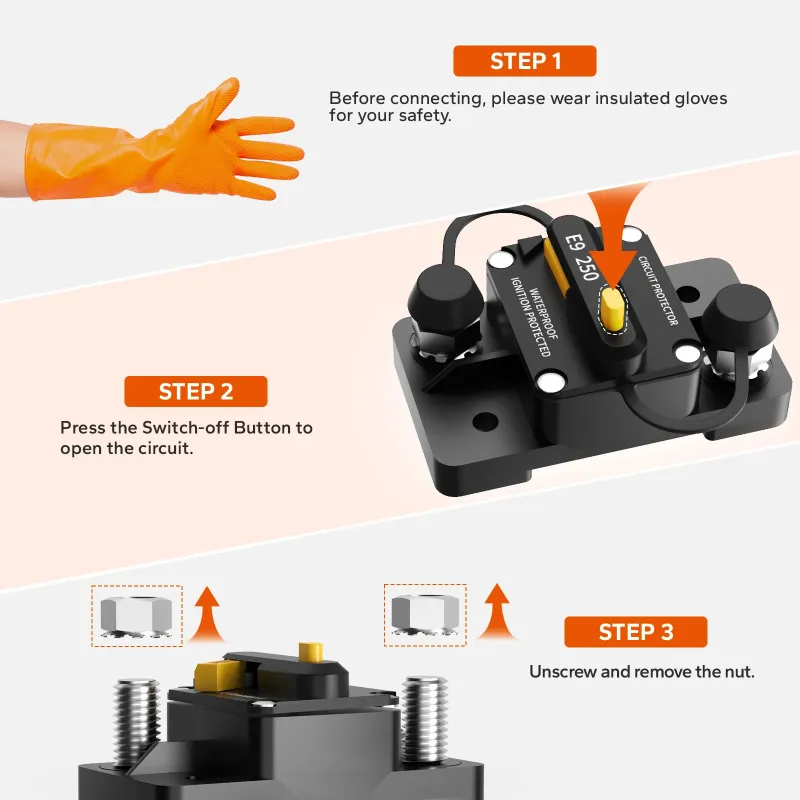 STEP 1

Before connecting, please wear insulated gloves for your safety.

E9 250

CIRCUIT PROTECTOR

WATERPROOF IGNITION PROTECTED

STEP 2

Press the Switch-off Button to open the circuit.

STEP 3

Unscrew and remove the nut.