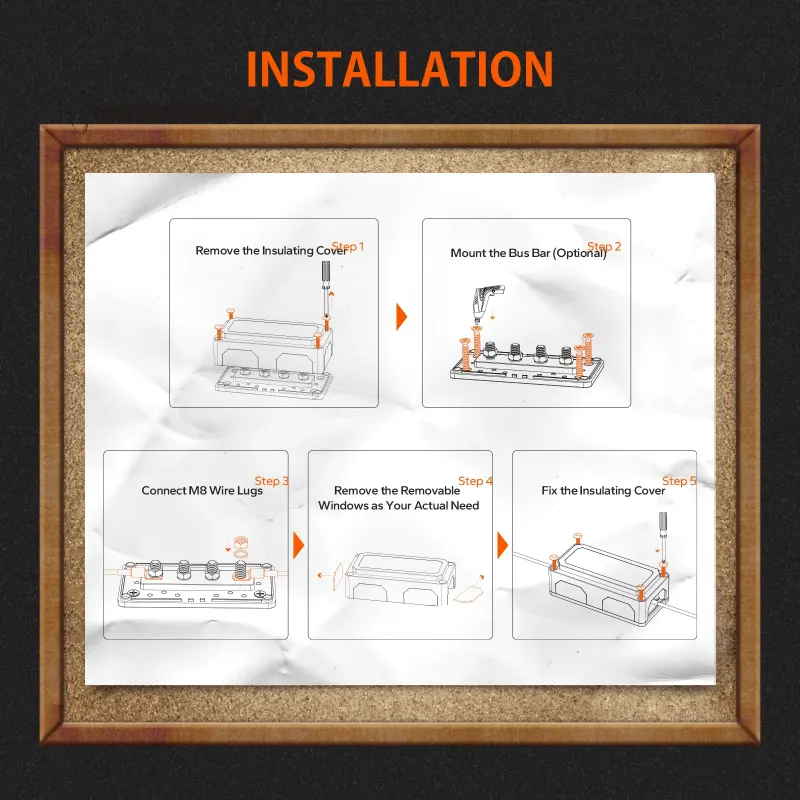 INSTALLATION

Step 1
Remove the Insulating Cover

Step 2
Mount the Bus Bar (Optional)

Step 3
Connect M8 Wire Lugs

Step 4
Remove the Removable Windows as Your Actual Need

Step 5
Fix the Insulating Cover