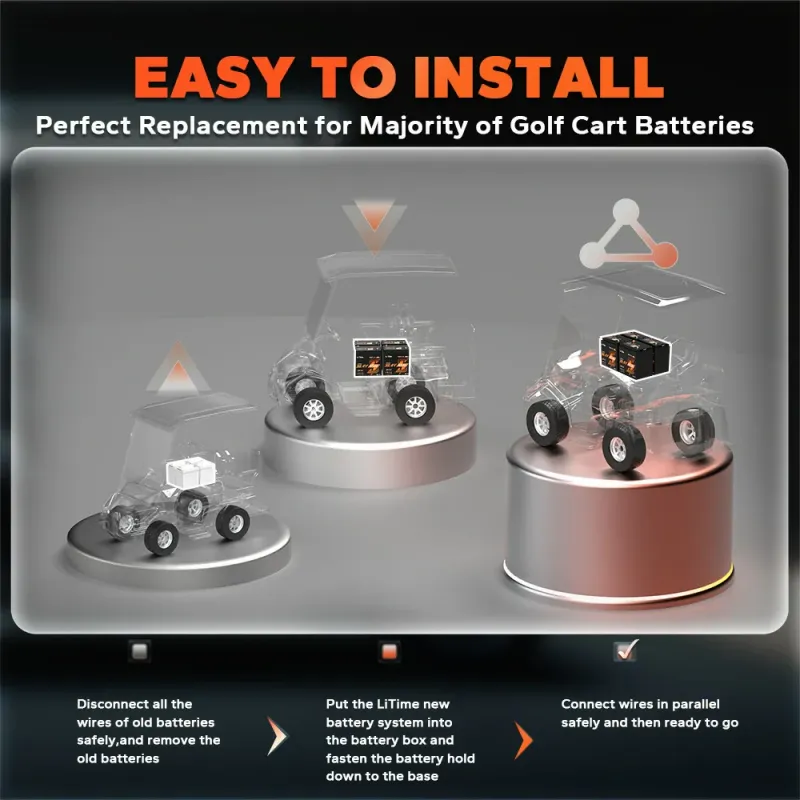 EASY TO INSTALL

Perfect Replacement for Majority of Golf Cart Batteries

Disconnect all the wires of old batteries safely,and remove the old batteries

Put the LiTime new battery system into the battery box and fasten the battery hold down to the base

Connect wires in parallel safely and then ready to go